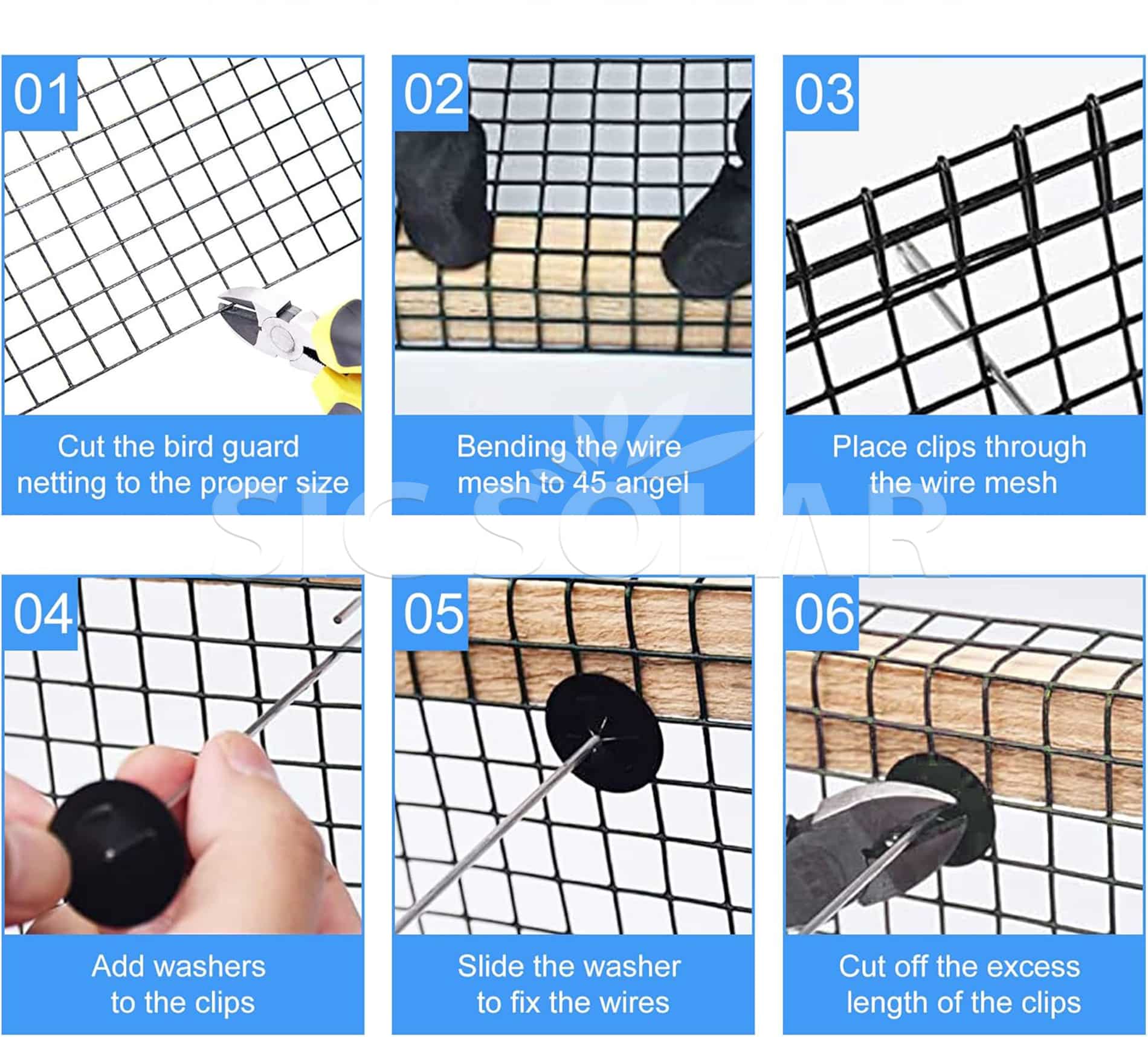 01

Cut the bird guard netting to the proper size

02

Bending the wire mesh to 45 angel

03

Place clips through the wire mesh

SIC SOLAR

04

Add washers to the clips

05

Slide the washer to fix the wires

06

Cut off the excess length of the clips