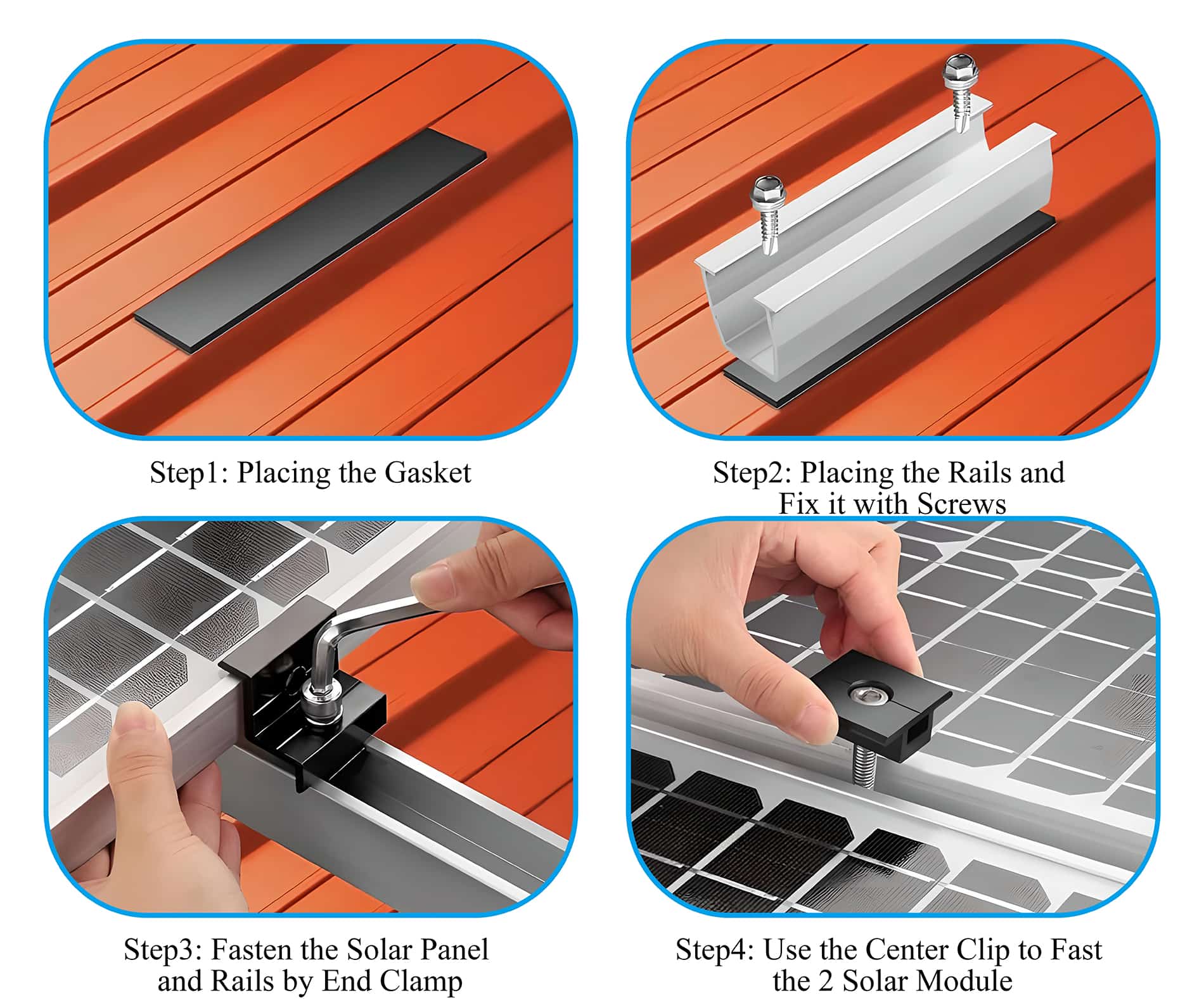 Step1: Placing the Gasket

Step2: Placing the Rails and Fix it with Screws

Step3: Fasten the Solar Panel and Rails by End Clamp

Step4: Use the Center Clip to Fast the 2 Solar Module