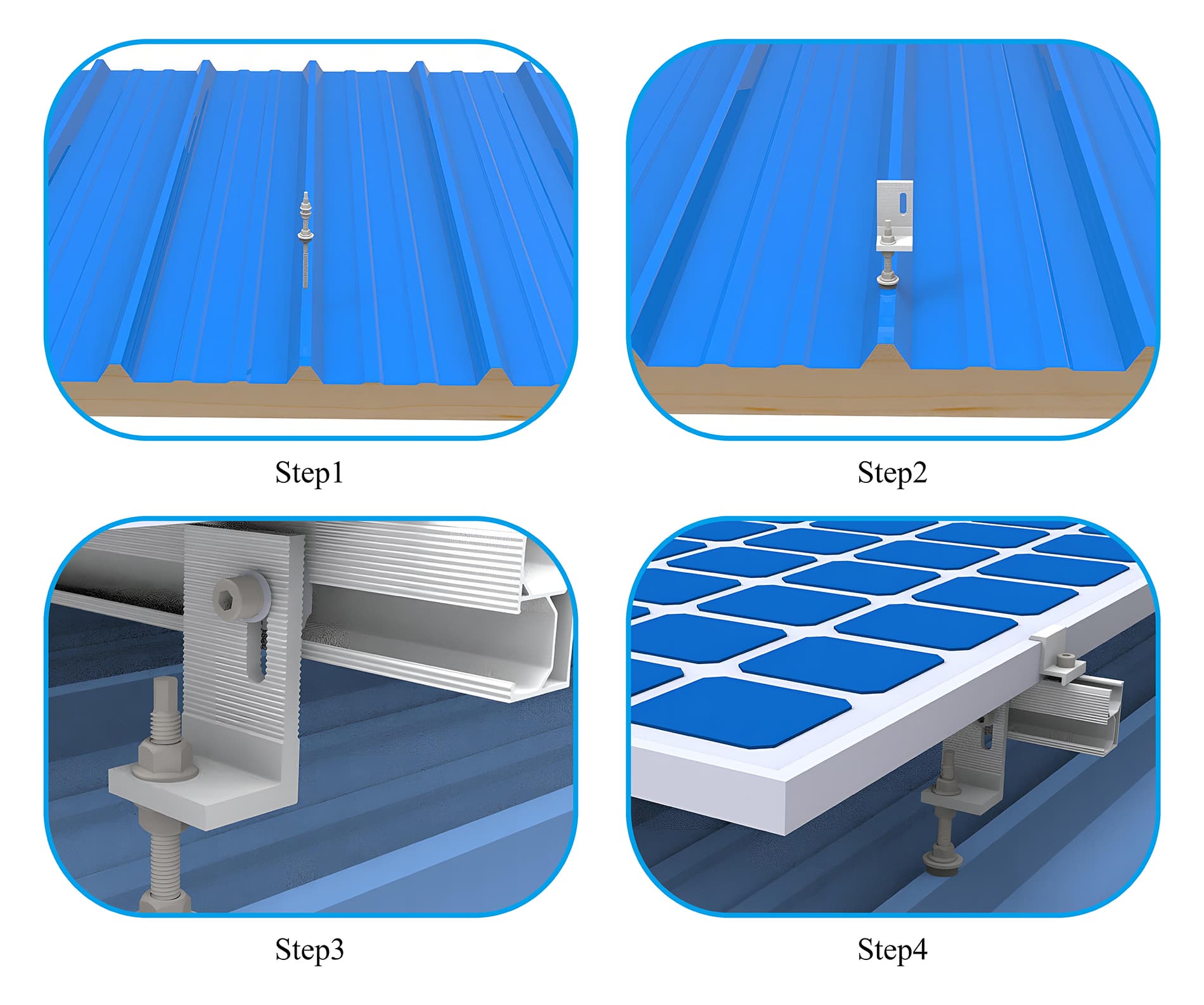 Step1

Step2

Step3

Step4