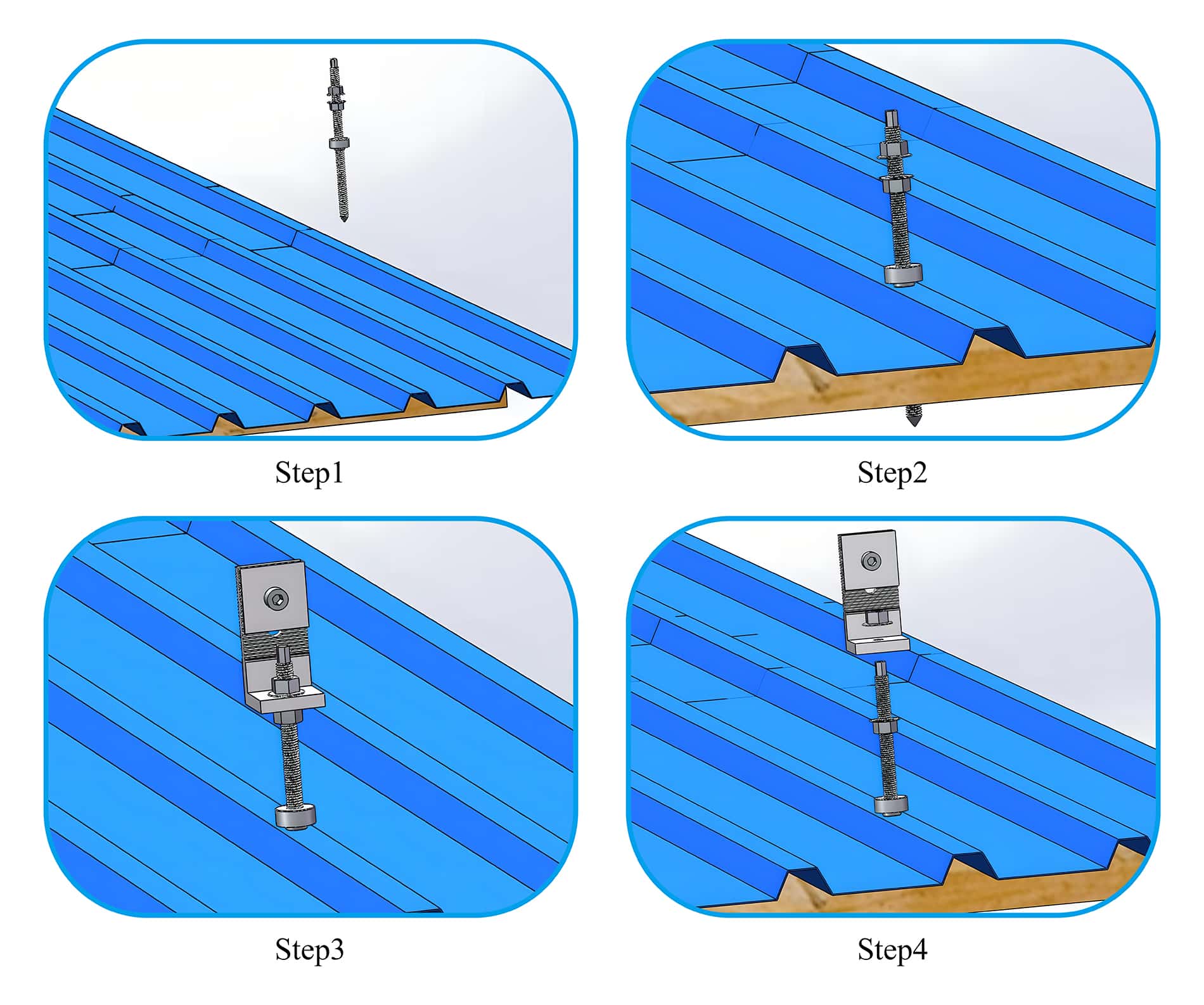 Step1

Step2

Step3

Step4