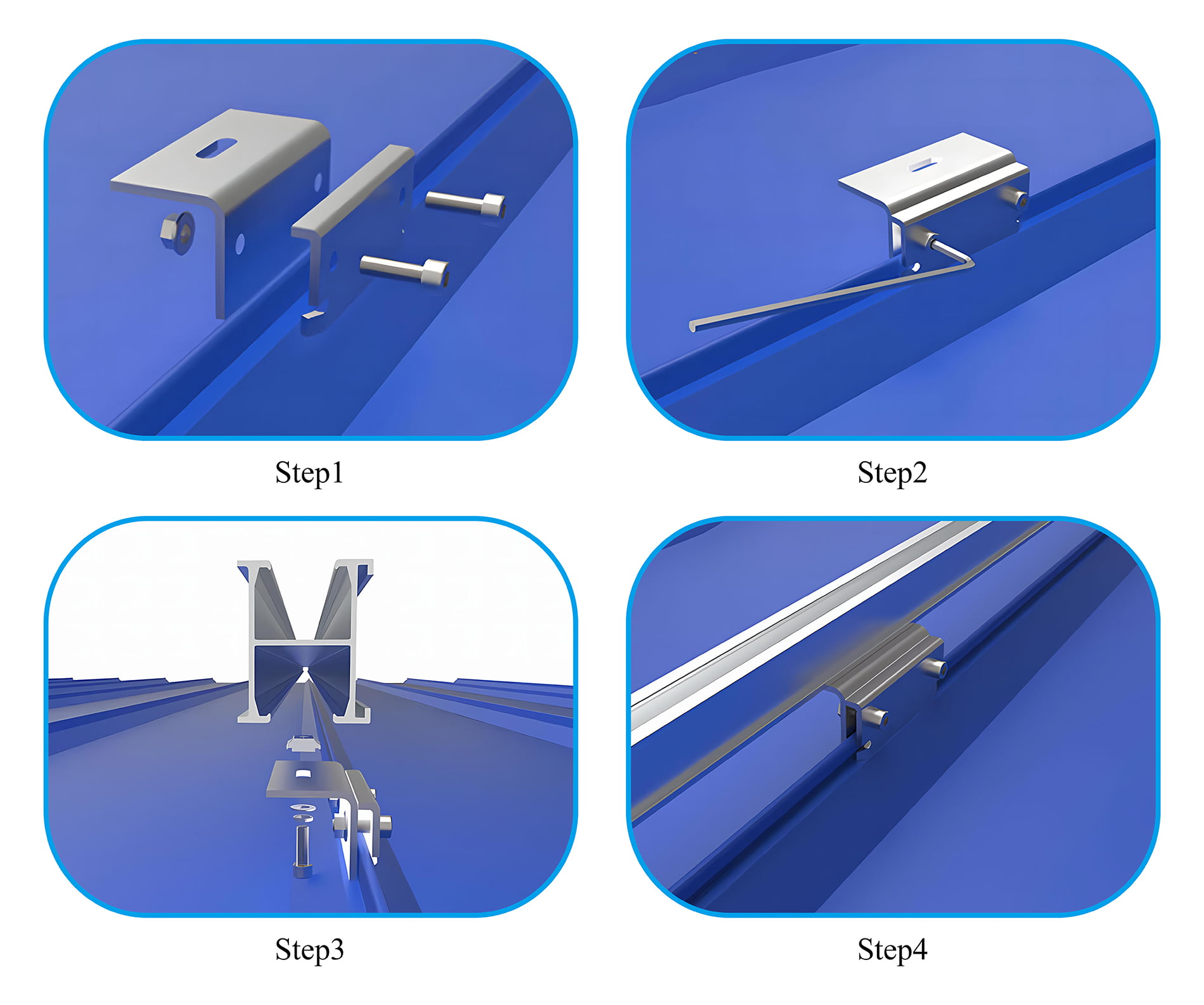 Step1

Step2

Step3

Step4