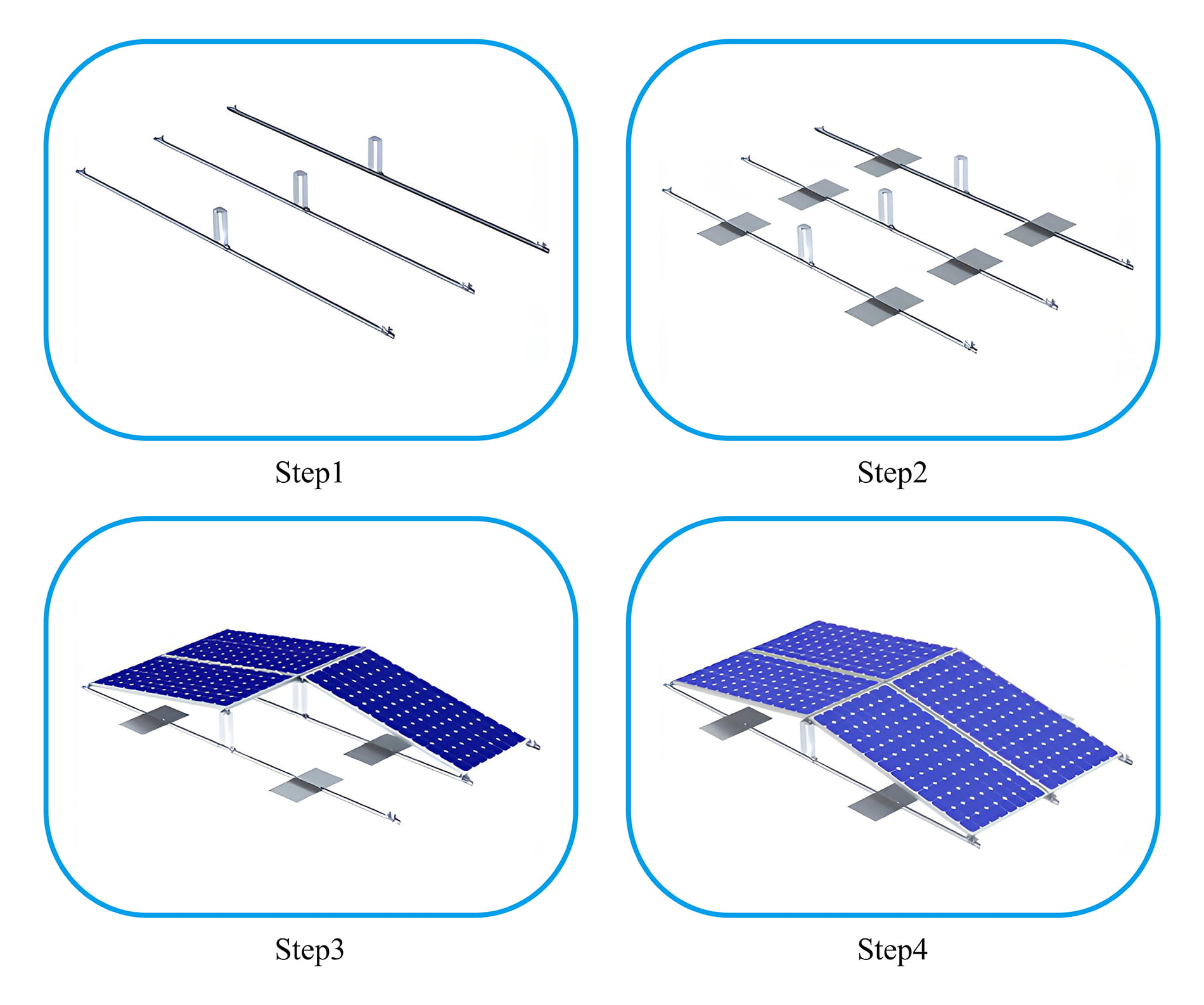 Step1

Step2

Step3

Step4