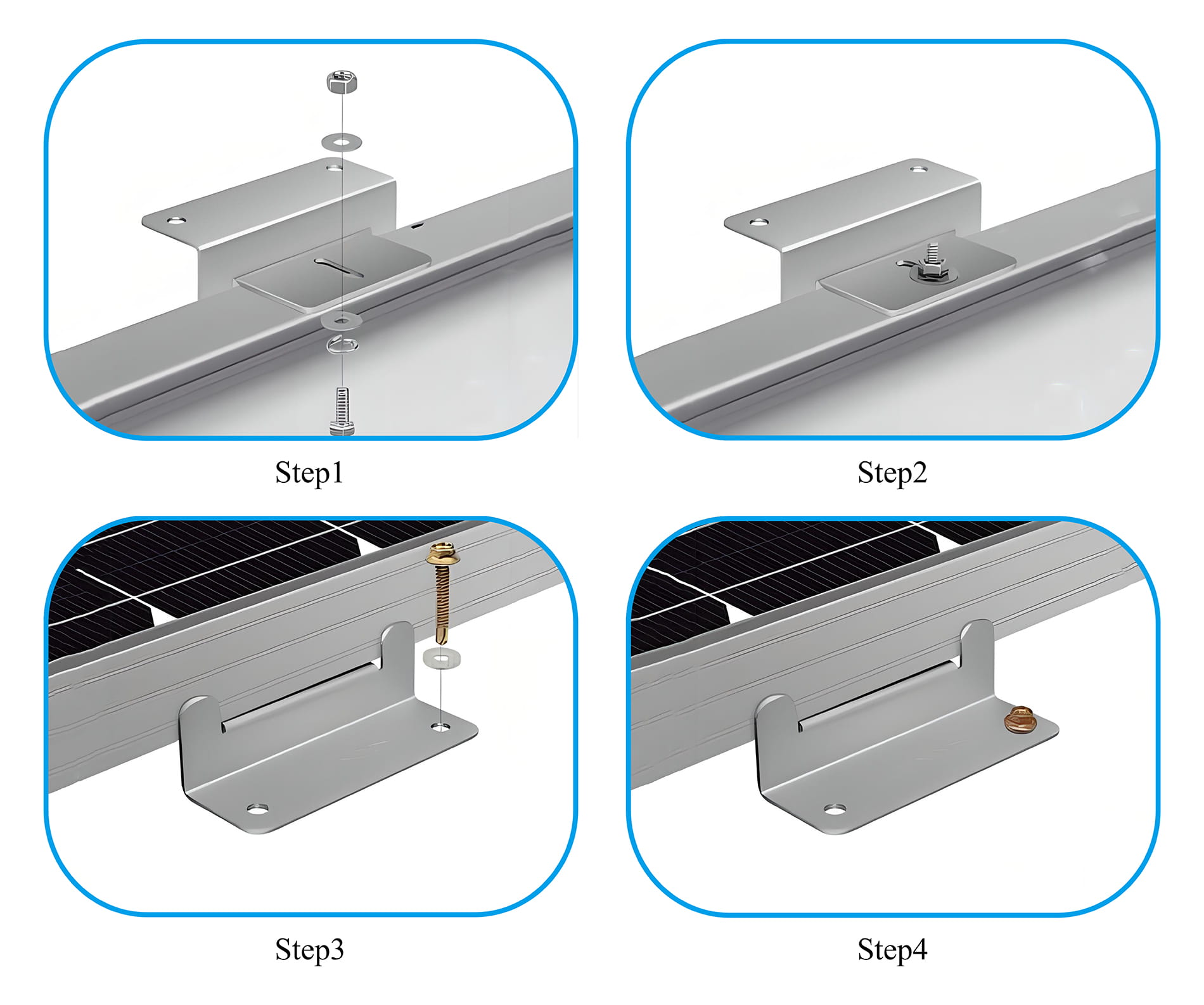 Step1

Step2

Step3

Step4