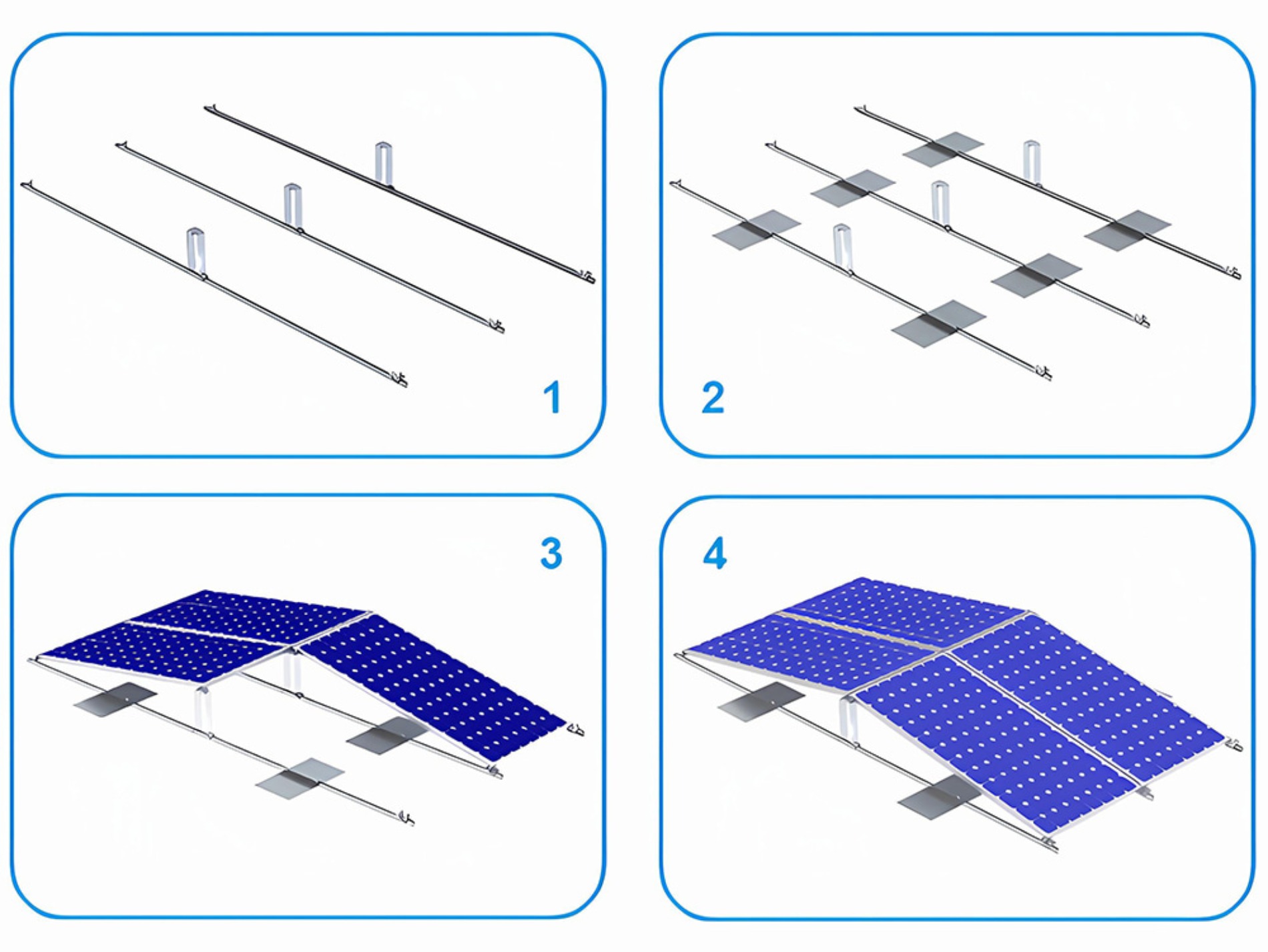 1

2

3

4